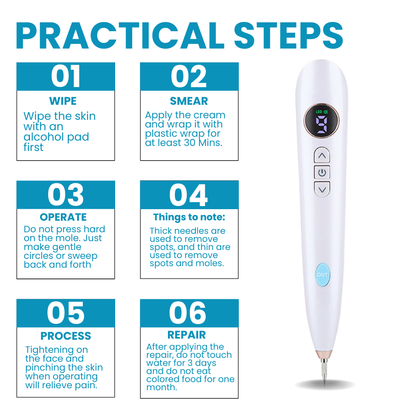 PRACTICAL STEPS

01
WIPE
Wipe the skin with an alcohol pad first

02
SMEAR
Apply the cream and wrap it with plastic wrap for at least 30 Mins.

03
OPERATE
Do not press hard on the mole. Just make gentle circles or sweep back and forth

04
Things to note:
Thick needles are used to remove spots, and thin are used to remove spots and moles.

05
PROCESS
Tightening on the face and pinching the skin when operating will relieve pain.

06
REPAIR
After applying the repair, do not touch water for 3 days and do not eat colored food for one month.

9

OUT