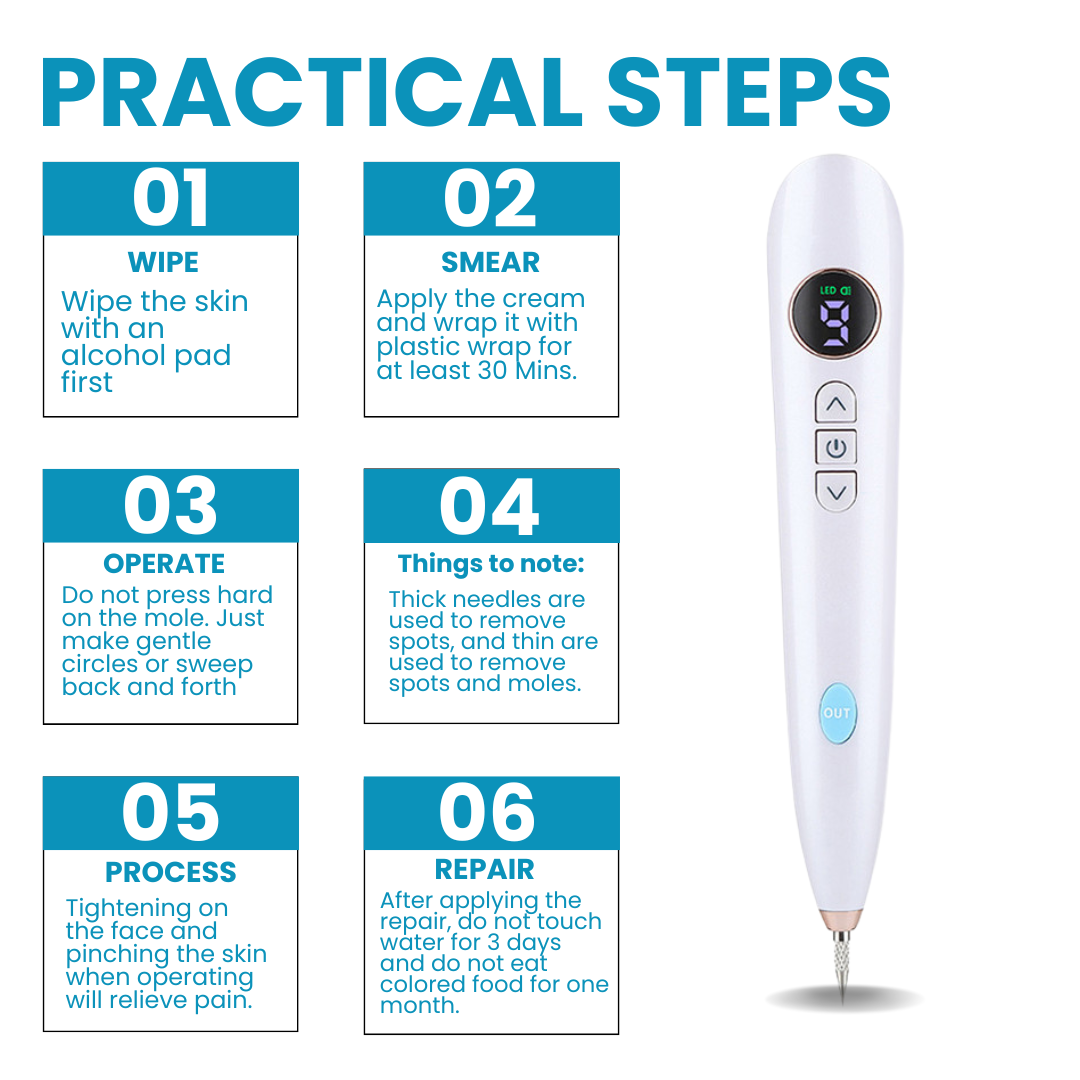 PRACTICAL STEPS

01

WIPE

Wipe the skin with an alcohol pad first

02

SMEAR

Apply the cream and wrap it with plastic wrap for at least 30 Mins.

03

OPERATE

Do not press hard on the mole. Just make gentle circles or sweep back and forth

04

Things to note:

Thick needles are used to remove spots, and thin are used to remove spots and moles.

05

PROCESS

Tightening on the face and pinching the skin when operating will relieve pain.

06

REPAIR

After applying the repair, do not touch water for 3 days and do not eat colored food for one month.

LED

9

OUT