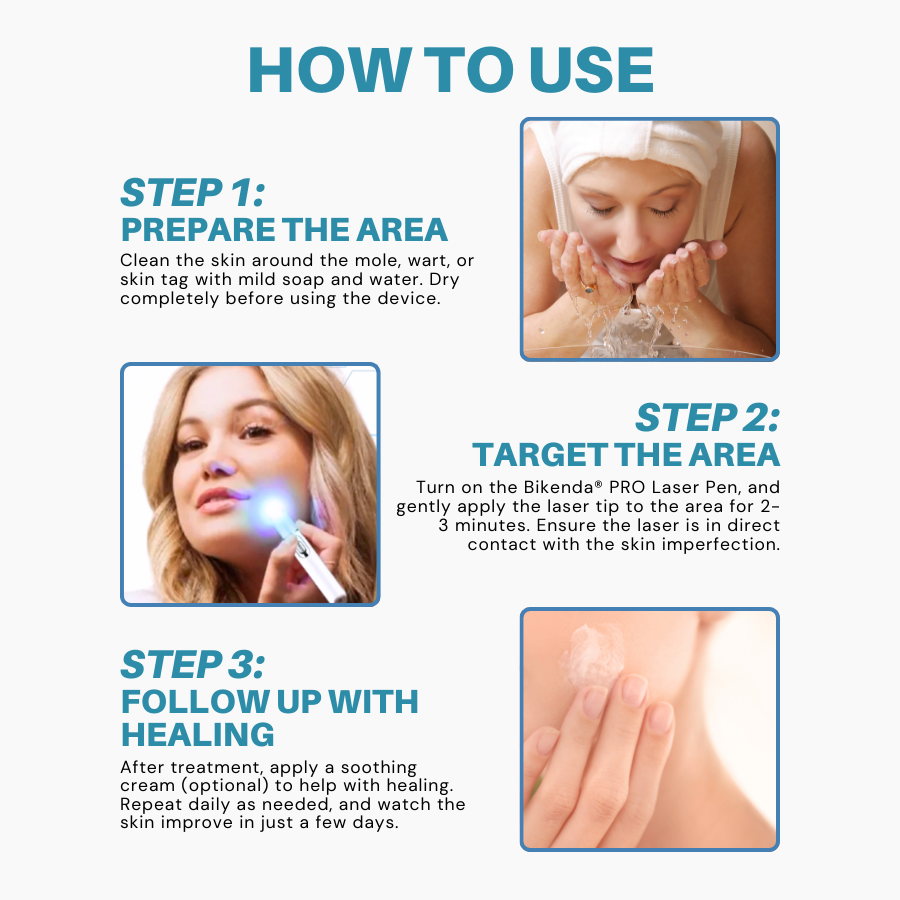 HOW TO USE

STEP 1:
PREPARE THE AREA

Clean the skin around the mole, wart, or skin tag with mild soap and water. Dry completely before using the device.

STEP 2:
TARGET THE AREA

Turn on the Bikenda® PRO Laser Pen, and gently apply the laser tip to the area for 2-3 minutes. Ensure the laser is in direct contact with the skin imperfection.

STEP 3:
FOLLOW UP WITH HEALING

After treatment, apply a soothing cream (optional) to help with healing. Repeat daily as needed, and watch the skin improve in just a few days.