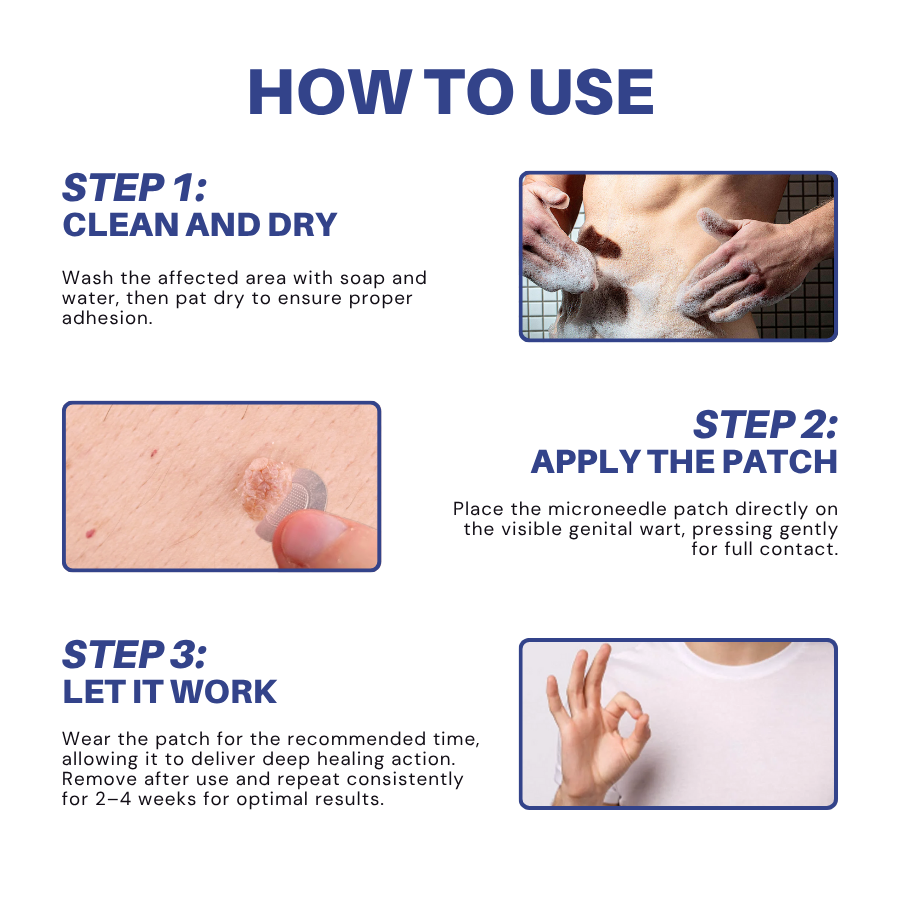 HOW TO USE

STEP 1:
CLEAN AND DRY

Wash the affected area with soap and water, then pat dry to ensure proper adhesion.

STEP 2:
APPLY THE PATCH

Place the microneedle patch directly on the visible genital wart, pressing gently for full contact.

STEP 3:
LET IT WORK

Wear the patch for the recommended time, allowing it to deliver deep healing action. Remove after use and repeat consistently for 2–4 weeks for optimal results.