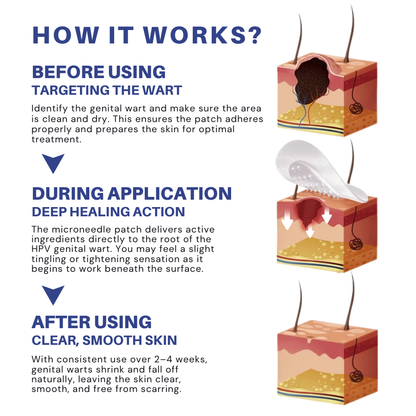 HOW IT WORKS?

BEFORE USING
TARGETING THE WART

Identify the genital wart and make sure the area is clean and dry. This ensures the patch adheres properly and prepares the skin for optimal treatment.

DURING APPLICATION
DEEP HEALING ACTION

The microneedle patch delivers active ingredients directly to the root of the HPV genital wart. You may feel a slight tingling or tightening sensation as it begins to work beneath the surface.

AFTER USING
CLEAR, SMOOTH SKIN

With consistent use over 2–4 weeks, genital warts shrink and fall off naturally, leaving the skin clear, smooth, and free from scarring.