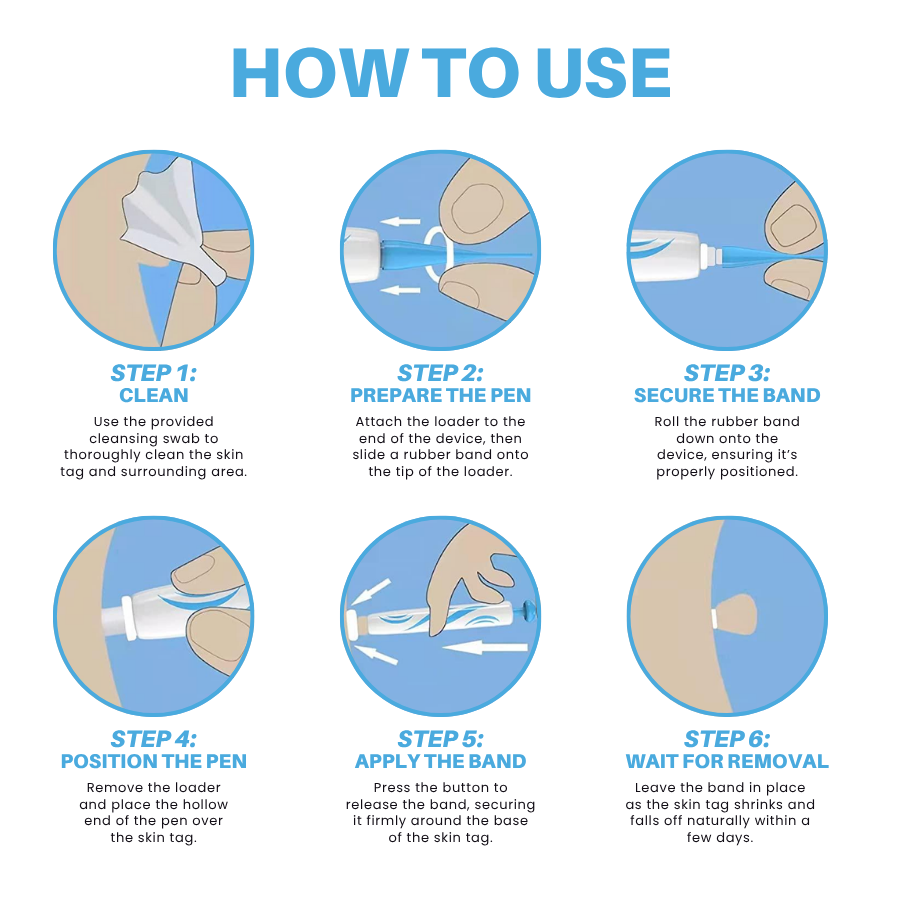 HOW TO USE

STEP 1:
CLEAN
Use the provided cleansing swab to thoroughly clean the skin tag and surrounding area.

STEP 2:
PREPARE THE PEN
Attach the loader to the end of the device, then slide a rubber band onto the tip of the loader.

STEP 3:
SECURE THE BAND
Roll the rubber band down onto the device, ensuring it's properly positioned.

STEP 4:
POSITION THE PEN
Remove the loader and place the hollow end of the pen over the skin tag.

STEP 5:
APPLY THE BAND
Press the button to release the band, securing it firmly around the base of the skin tag.

STEP 6:
WAIT FOR REMOVAL
Leave the band in place as the skin tag shrinks and falls off naturally within a few days.