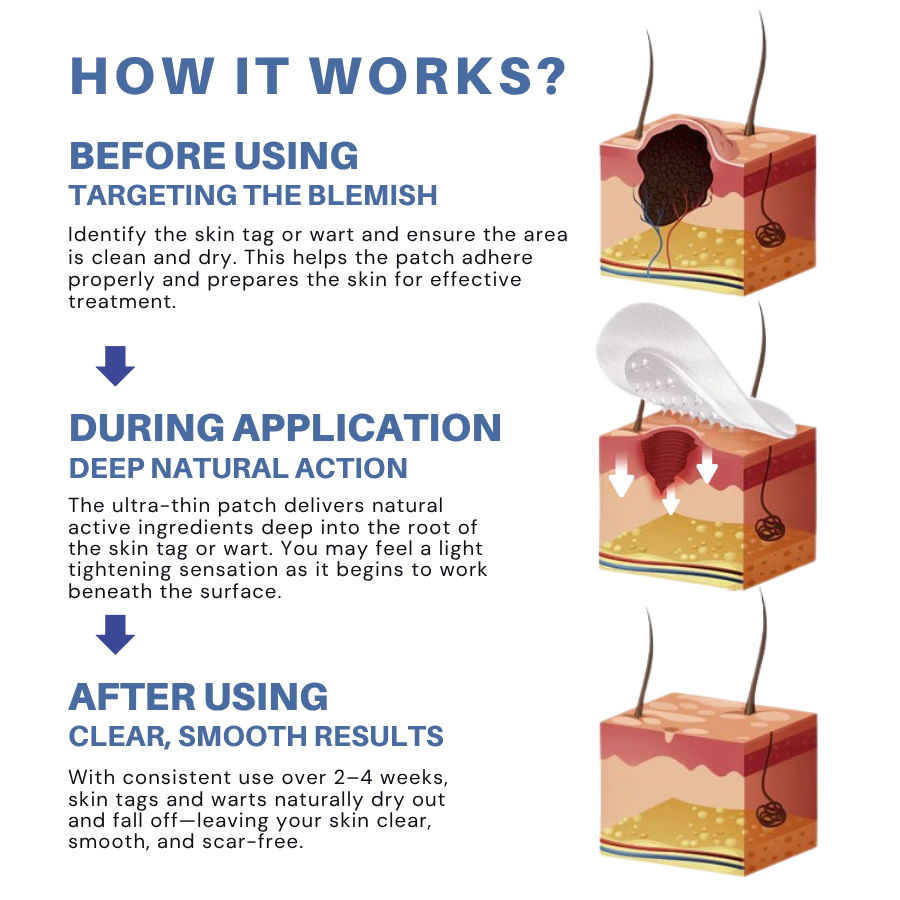 HOW IT WORKS?

BEFORE USING
TARGETING THE BLEMISH

Identify the skin tag or wart and ensure the area is clean and dry. This helps the patch adhere properly and prepares the skin for effective treatment.

DURING APPLICATION
DEEP NATURAL ACTION

The ultra-thin patch delivers natural active ingredients deep into the root of the skin tag or wart. You may feel a light tightening sensation as it begins to work beneath the surface.

AFTER USING
CLEAR, SMOOTH RESULTS

With consistent use over 2–4 weeks, skin tags and warts naturally dry out and fall off—leaving your skin clear, smooth, and scar-free.